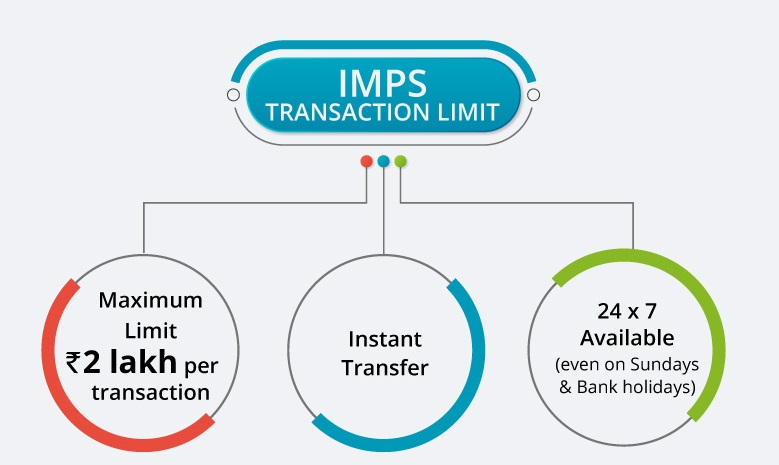 IMPS
TRANSACTION LIMIT

Maximum Limit ₹2 lakh per transaction

Instant Transfer

24 x 7 Available (even on Sundays & Bank holidays)